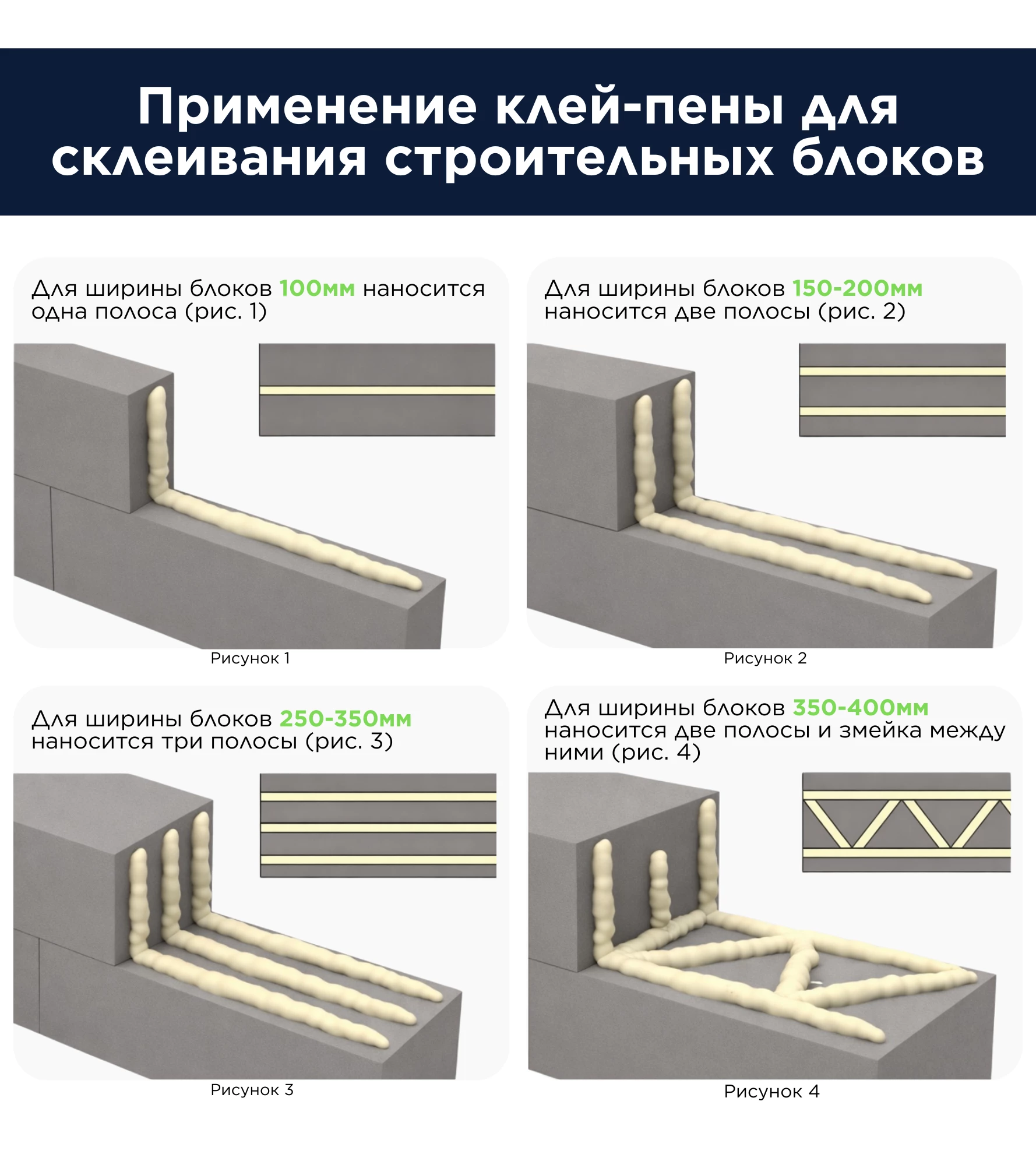 Применение клей-пены для склеивания строительных блоков

Для ширины блоков 100мм наносится одна полоса (рис. 1)

Рисунок 1

Для ширины блоков 150-200мм наносится две полосы (рис. 2)

Рисунок 2

Для ширины блоков 250-350мм наносится три полосы (рис. 3)

Рисунок 3

Для ширины блоков 350-400мм наносится две полосы и змейка между ними (рис. 4)

Рисунок 4